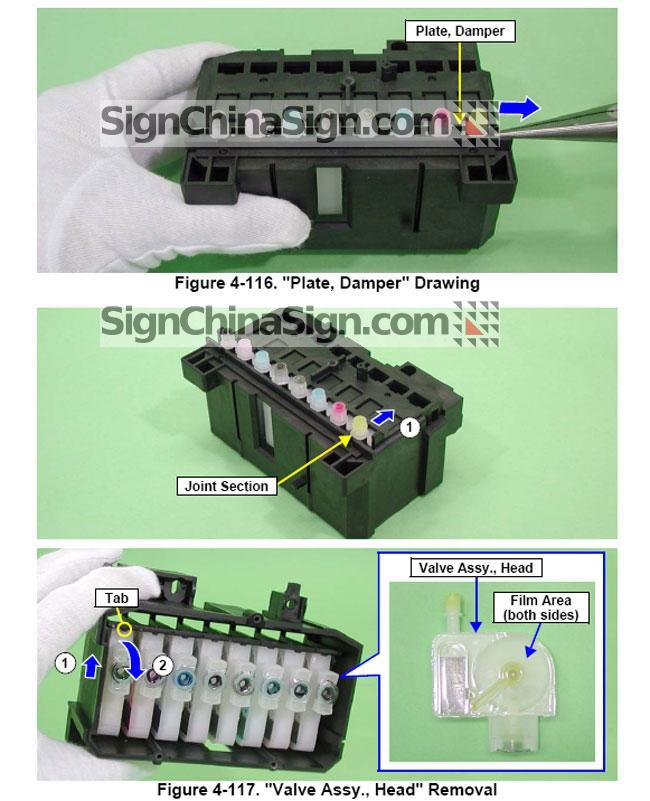 Plate, Damper

SignChinaSign.com

Figure 4-116. "Plate, Damper" Drawing

SignChinaSign.com

1

Joint Section

Tab

1

2

Valve Assy., Head

Film Area (both sides)

Figure 4-117. "Valve Assy., Head" Removal