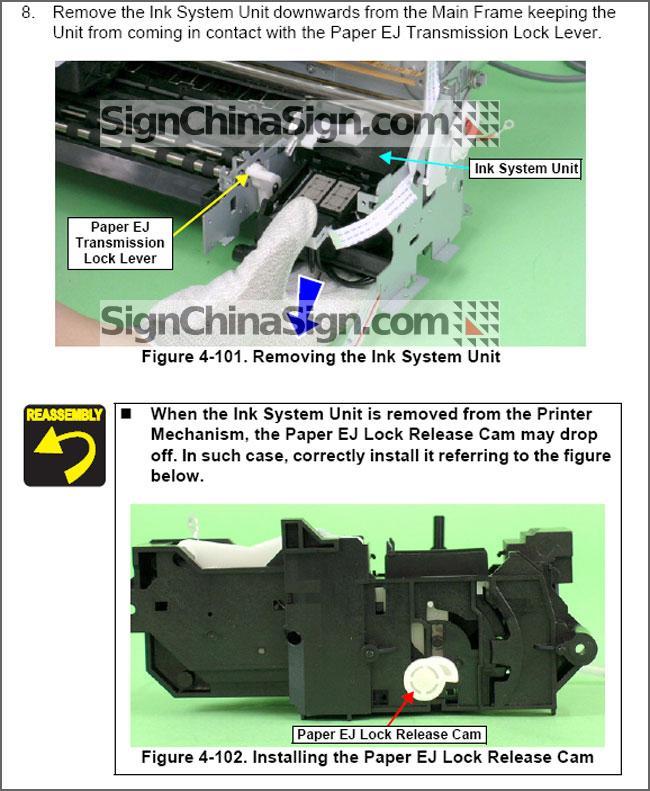 8. Remove the Ink System Unit downwards from the Main Frame keeping the Unit from coming in contact with the Paper EJ Transmission Lock Lever.

SignChinaSign.com

Ink System Unit

Paper EJ Transmission Lock Lever

SignChinaSign.com

Figure 4-101. Removing the Ink System Unit

REASSEMBLY

■ When the Ink System Unit is removed from the Printer Mechanism, the Paper EJ Lock Release Cam may drop off. In such case, correctly install it referring to the figure below.

Paper EJ Lock Release Cam

Figure 4-102. Installing the Paper EJ Lock Release Cam