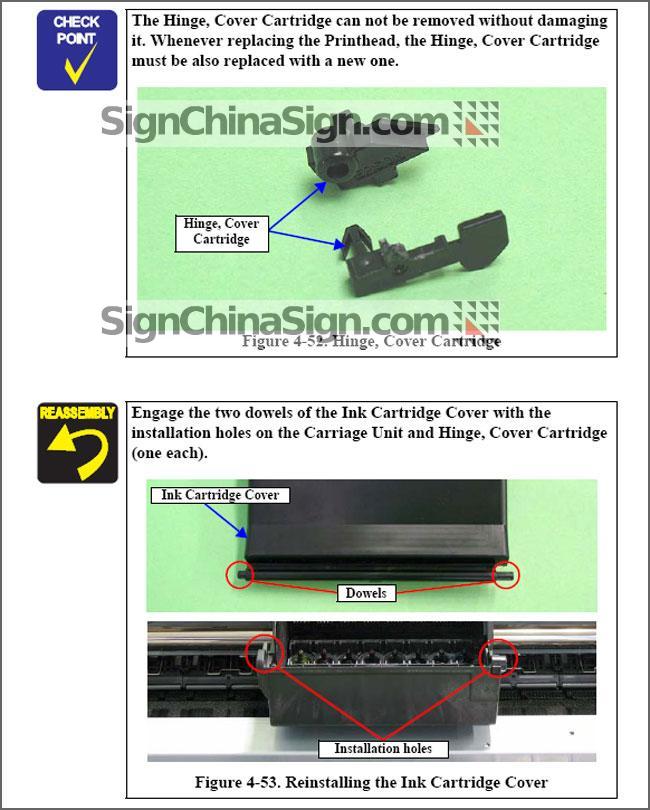 CHECK POINT

The Hinge, Cover Cartridge can not be removed without damaging it. Whenever replacing the Printhead, the Hinge, Cover Cartridge must be also replaced with a new one.

SignChinaSign.com

Hinge, Cover Cartridge

SignChinaSign.com

Figure 4-52. Hinge, Cover Cartridge

REASSEMBLY

Engage the two dowels of the Ink Cartridge Cover with the installation holes on the Carriage Unit and Hinge, Cover Cartridge (one each).

Ink Cartridge Cover

Dowels

Installation holes

Figure 4-53. Reinstalling the Ink Cartridge Cover