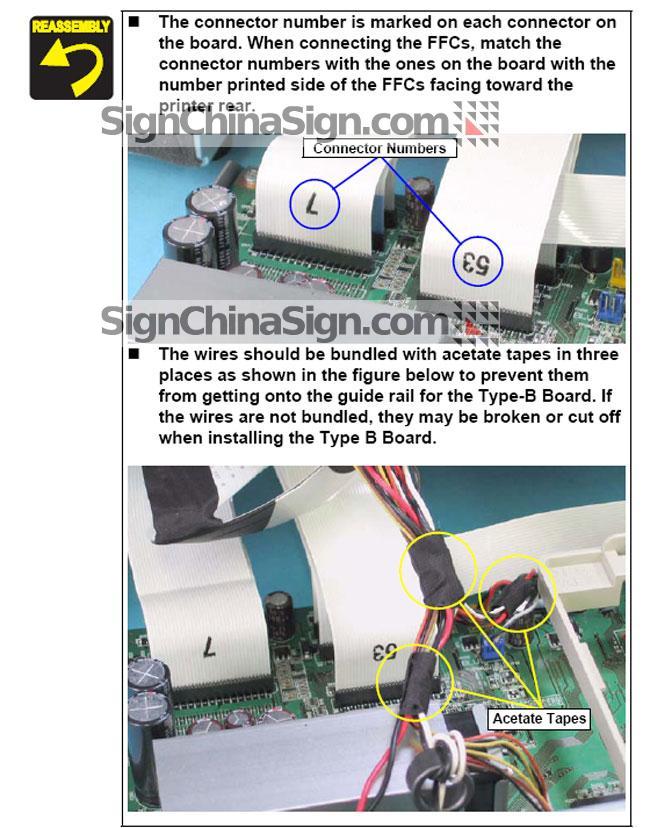 REASSEMBLY

■ The connector number is marked on each connector on the board. When connecting the FFCs, match the connector numbers with the ones on the board with the number printed side of the FFCs facing toward the printer rear.

SignChinaSign.com

Connector Numbers

7

53

SignChinaSign.com

■ The wires should be bundled with acetate tapes in three places as shown in the figure below to prevent them from getting onto the guide rail for the Type-B Board. If the wires are not bundled, they may be broken or cut off when installing the Type B Board.

7

53

Acetate Tapes